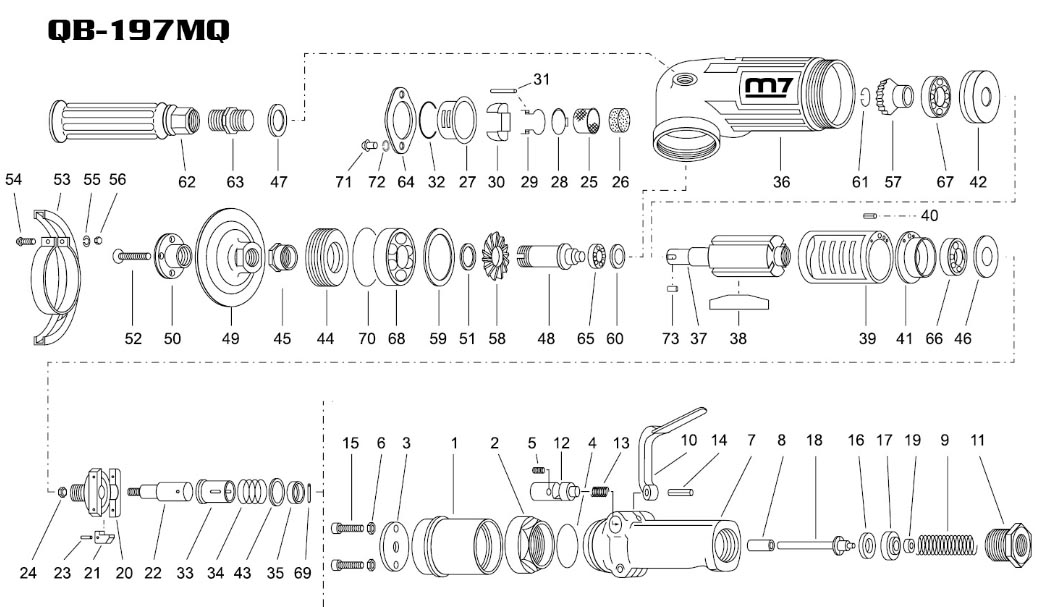 QB-197MQ

m7

31
62 63 47 71 72 64 32 27 30 29 28 25 26 36 61 57 67 42

54 53 55 56
40
52 50 49 45 44 70 68 59 51 58 48 65 60 73 37 38 39 41 66 46

15 6 3 1 2 5 12 4 13 10 14 7 8 18 16 17 19 9 11
24 23 21 20 22 33 34 43 35 69